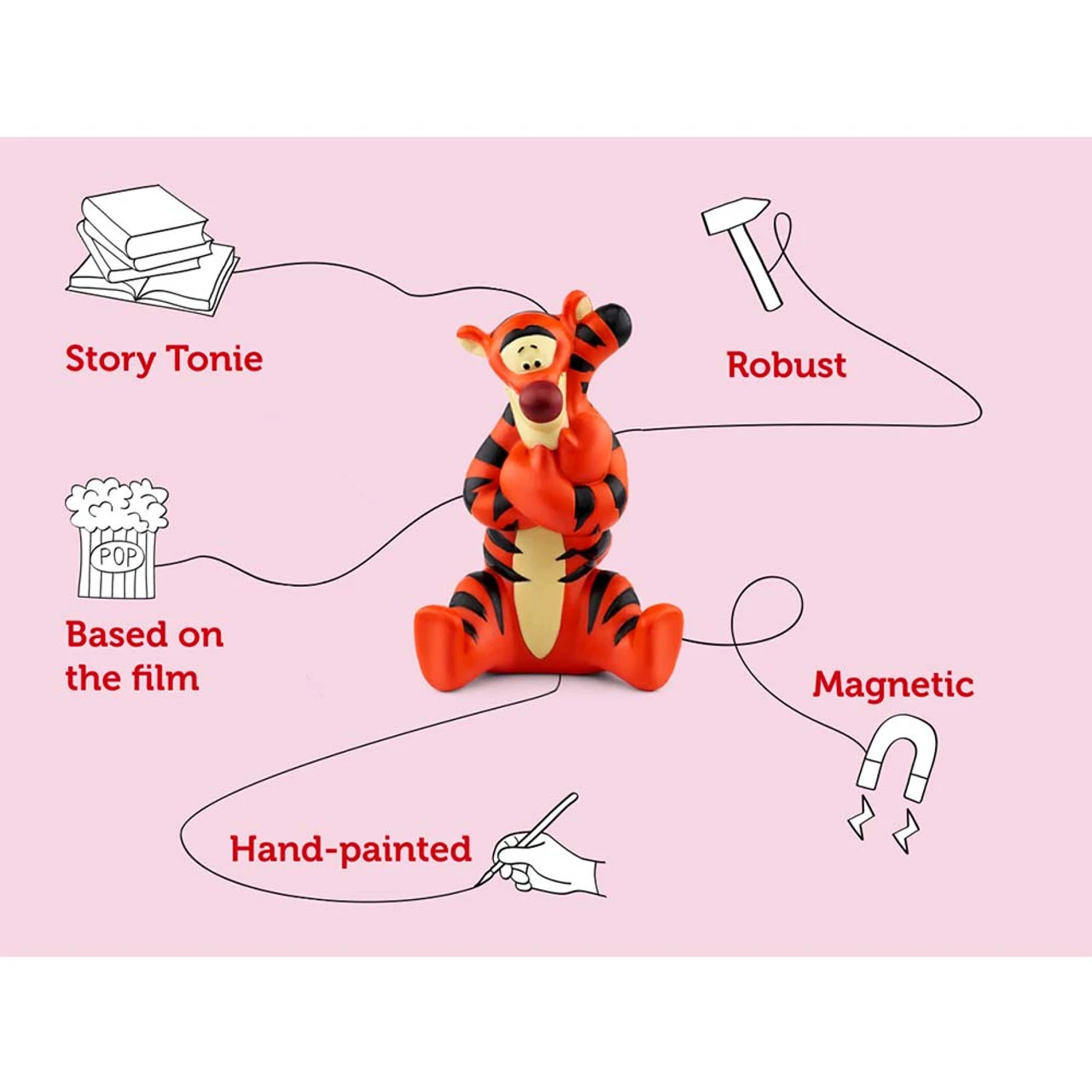 Story Tonie

Robust

POP

Based on the film

Magnetic

Hand-painted