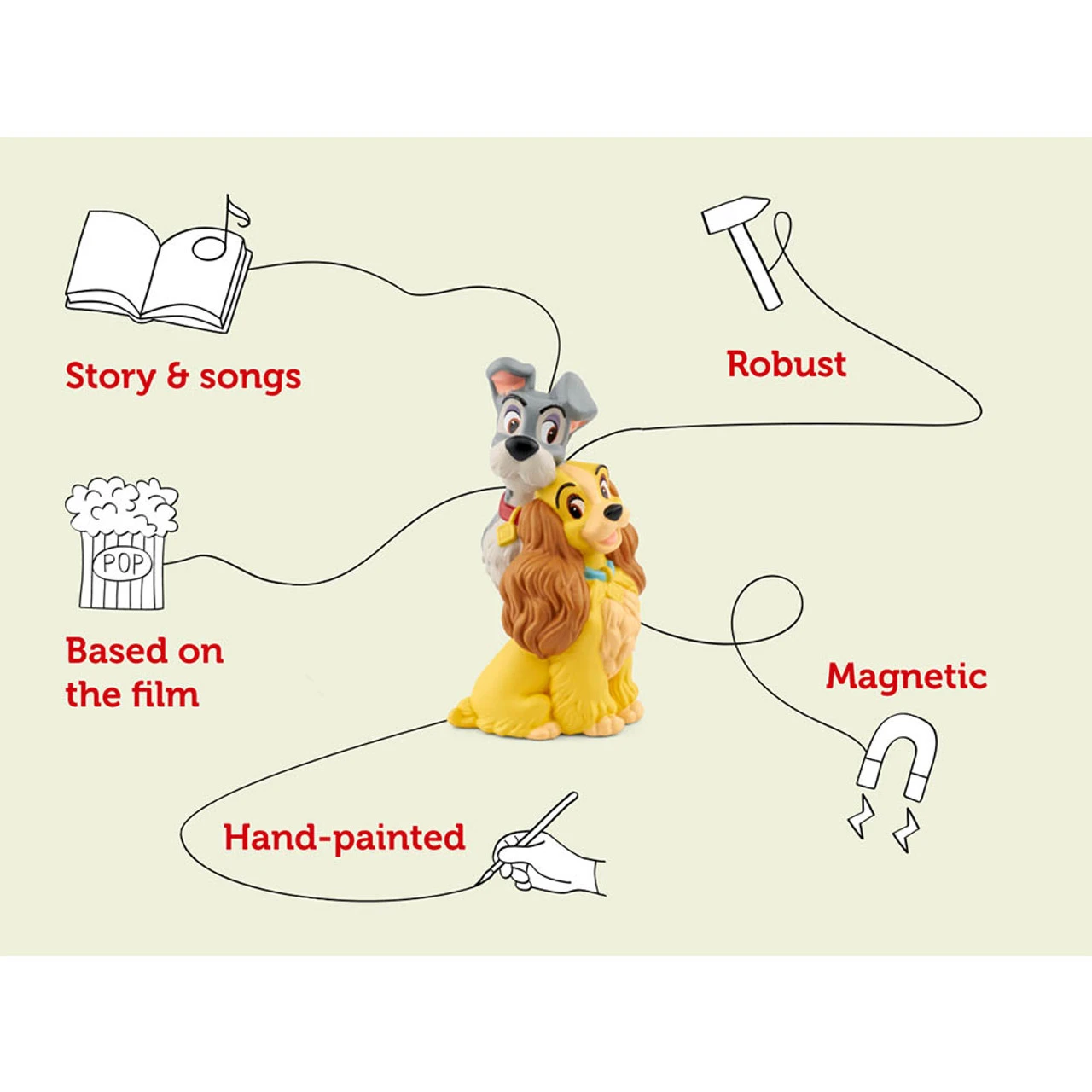 Story & songs

Robust

POP

Based on the film

Magnetic

Hand-painted